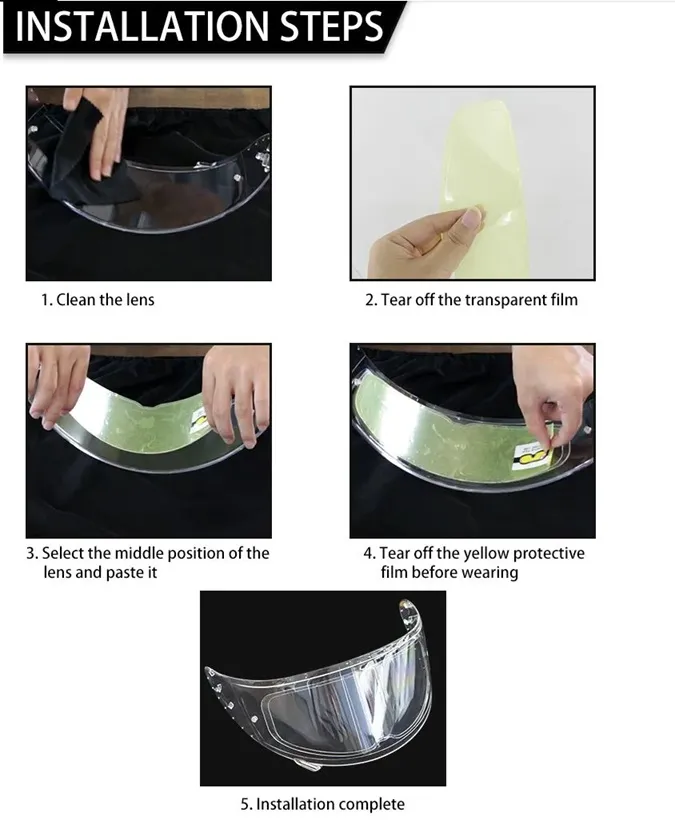 INSTALLATION STEPS

1. Clean the lens

2. Tear off the transparent film

3. Select the middle position of the lens and paste it

4. Tear off the yellow protective film before wearing

5. Installation complete